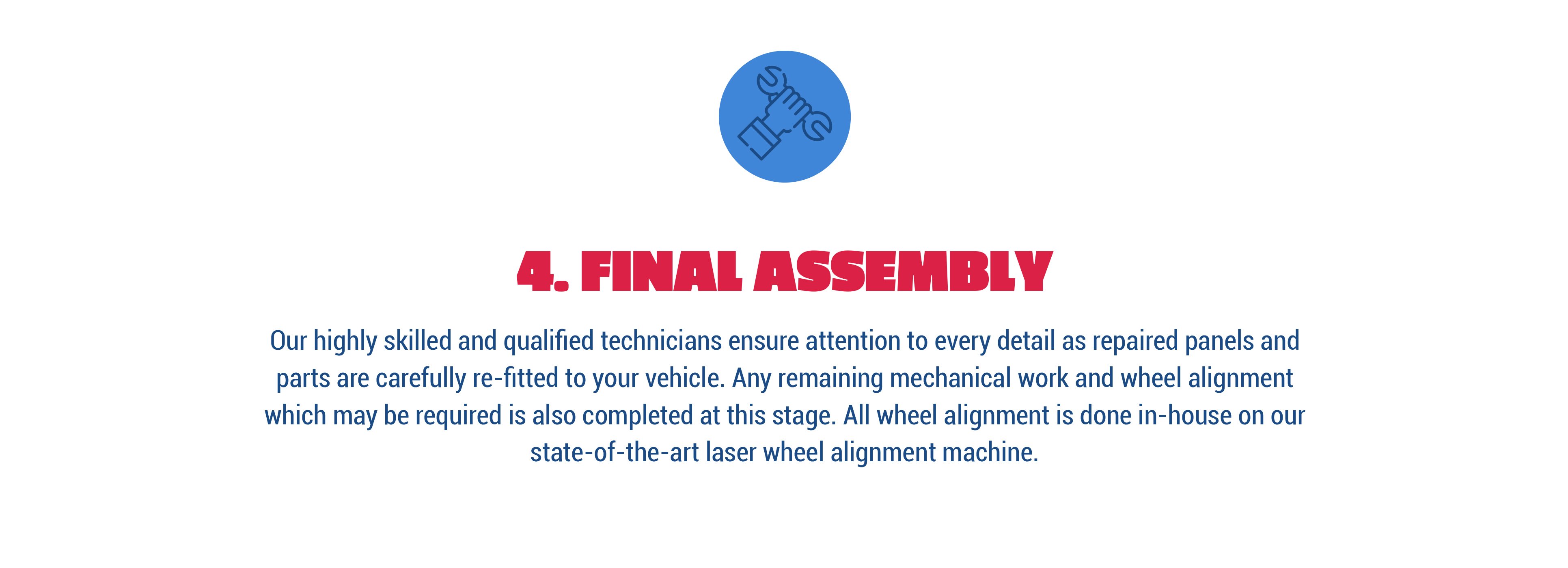 4. FINAL ASSEMBLY

Our highly skilled and qualified technicians ensure attention to every detail as repaired panels and parts are carefully re-fitted to your vehicle. Any remaining mechanical work and wheel alignment which may be required is also completed at this stage. All wheel alignment is done in-house on our state-of-the-art laser wheel alignment machine.